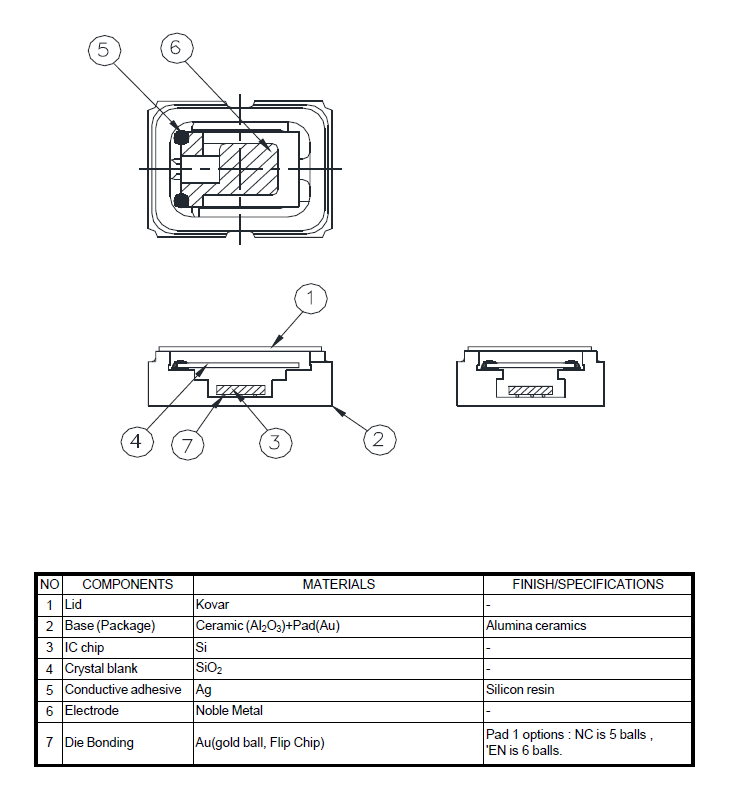 5
6
1
4
7
3
2

| NO | COMPONENTS | MATERIALS | FINISH/SPECIFICATIONS |
|---|---|---|---|
| 1 | Lid | Kovar | - |
| 2 | Base (Package) | Ceramic ($Al_2O_3$)+Pad(Au) | Alumina ceramics |
| 3 | IC chip | Si | - |
| 4 | Crystal blank | $SiO_2$ | - |
| 5 | Conductive adhesive | Ag | Silicon resin |
| 6 | Electrode | Noble Metal | - |
| 7 | Die Bonding | Au(gold ball, Flip Chip) | Pad 1 options : NC is 5 balls , 'EN is 6 balls. |